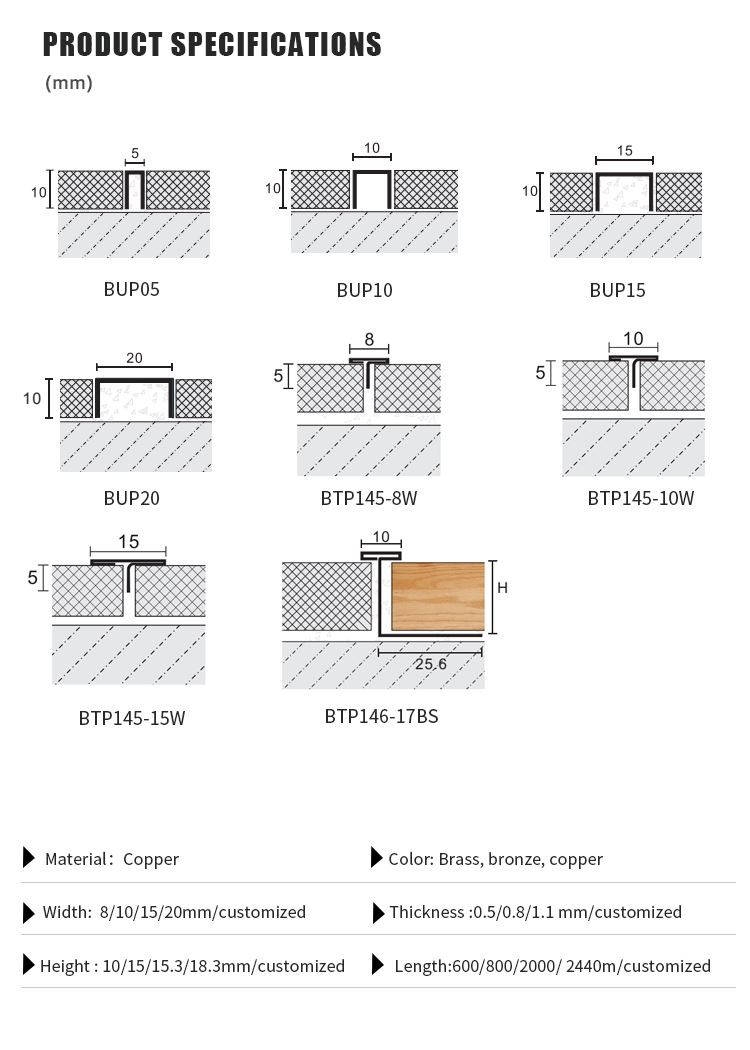 PRODUCT SPECIFICATIONS

(mm)

5
10
BUP05

10
10
BUP10

15
10
BUP15

20
10
BUP20

8
5
BTP145-8W

10
5
BTP145-10W

15
5
BTP145-15W

10
H
25.6
BTP146-17BS

Material: Copper

Color: Brass, bronze, copper

Width: 8/10/15/20mm/customized

Thickness :0.5/0.8/1.1 mm/customized

Height : 10/15/15.3/18.3mm/customized

Length:600/800/2000/ 2440m/customized