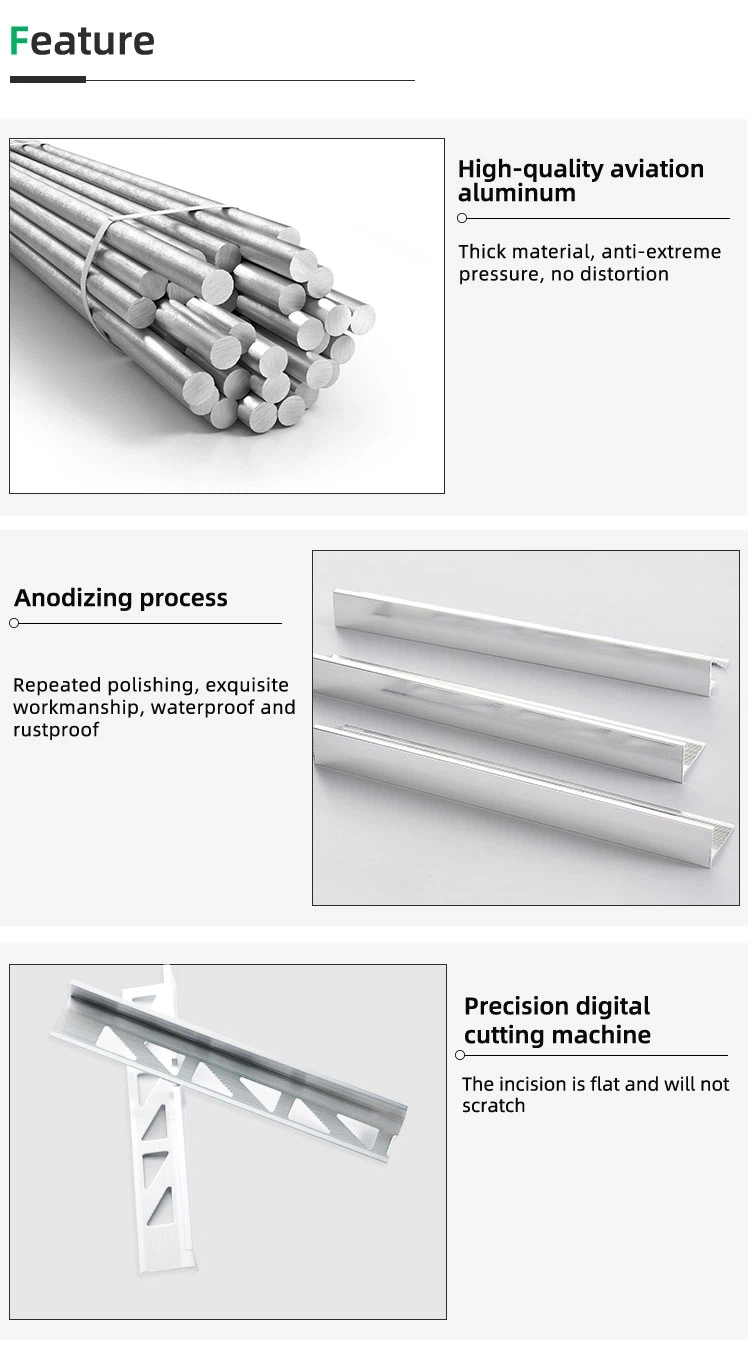 Feature

High-quality aviation aluminum

Thick material, anti-extreme pressure, no distortion

Anodizing process

Repeated polishing, exquisite workmanship, waterproof and rustproof

Precision digital cutting machine

The incision is flat and will not scratch